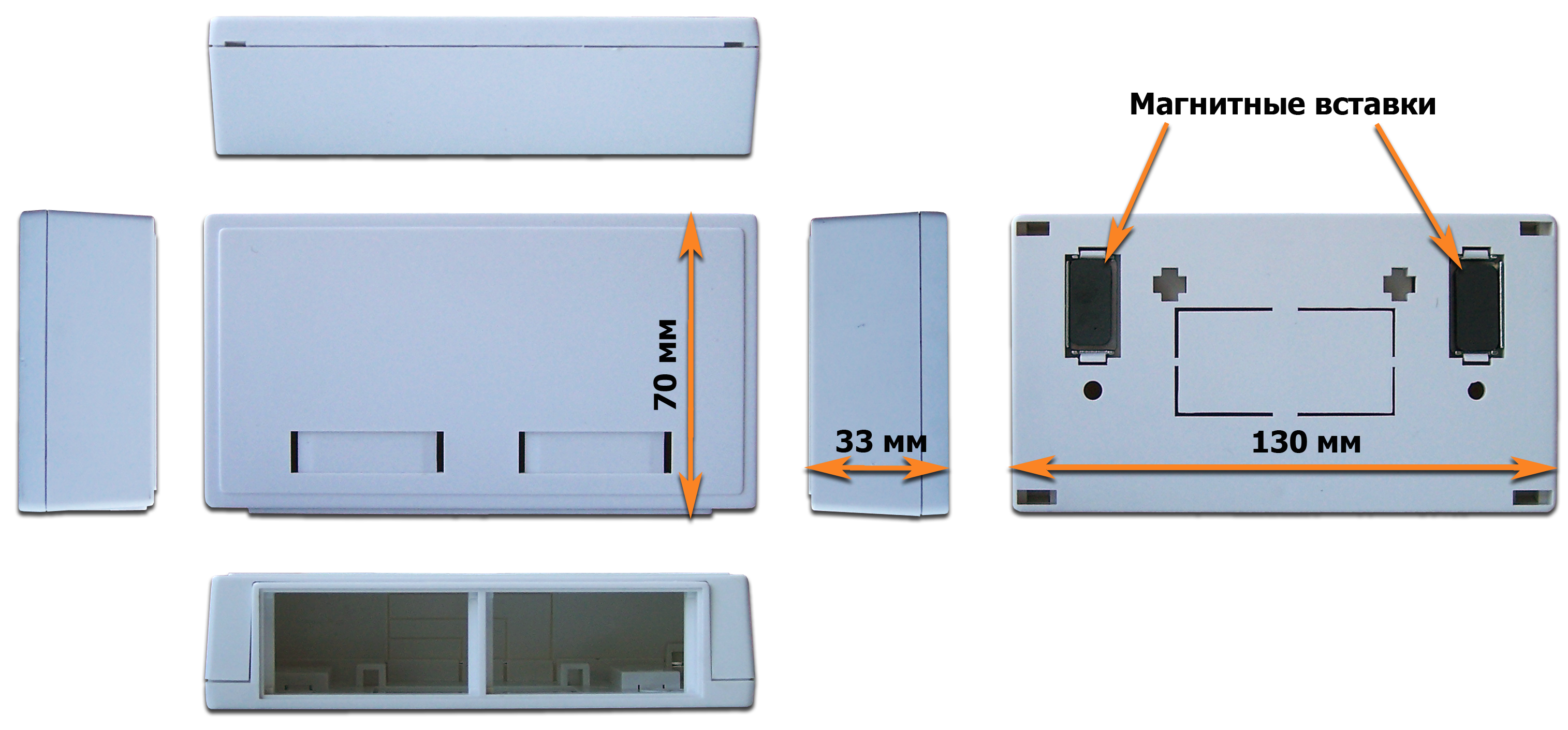 Магнитные вставки

70 мм

33 мм

130 мм